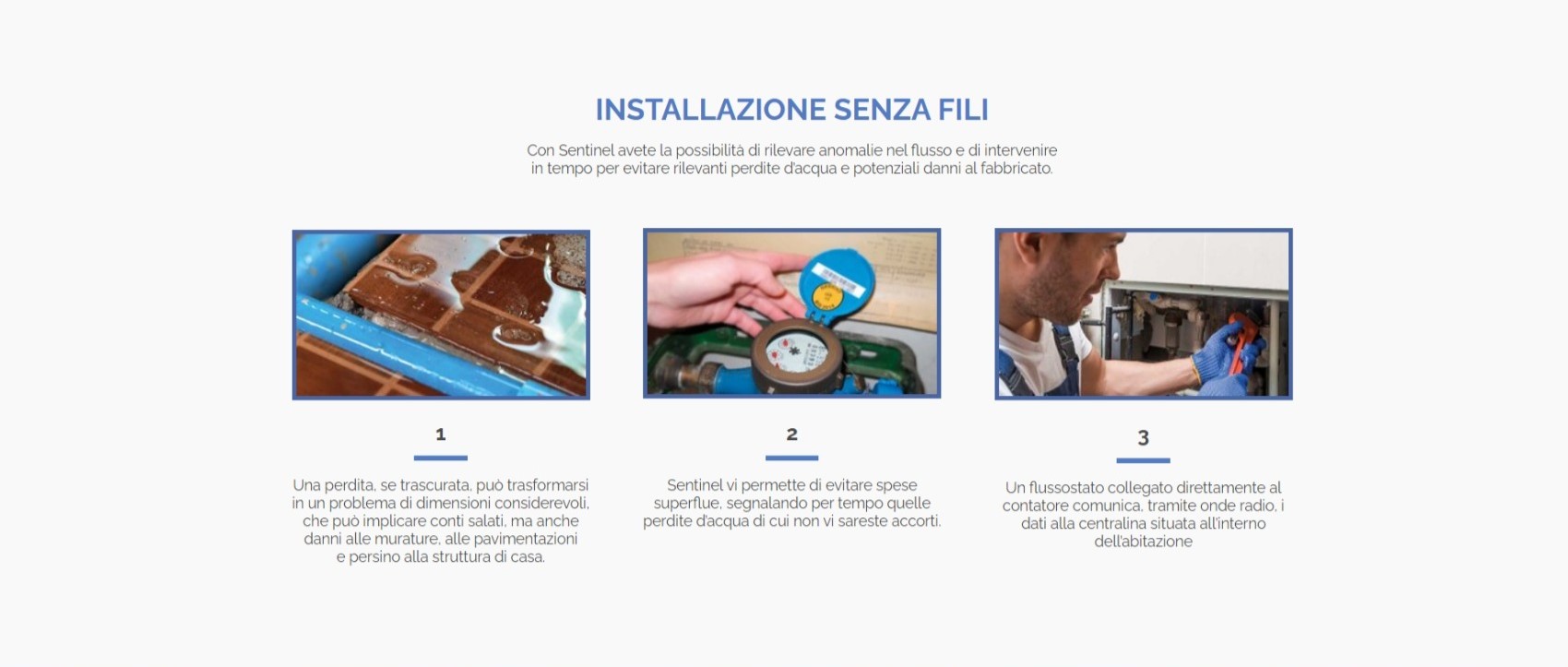 INSTALLAZIONE SENZA FILI

Con Sentinel avete la possibilità di rilevare anomalie nel flusso e di intervenire in tempo per evitare rilevanti perdite d'acqua e potenziali danni al fabbricato.

1

Una perdita, se trascurata, può trasformarsi in un problema di dimensioni considerevoli, che può implicare conti salati, ma anche danni alle murature, alle pavimentazioni e persino alla struttura di casa.

2

Sentinel vi permette di evitare spese superflue, segnalando per tempo quelle perdite d'acqua di cui non vi sareste accorti.

3

Un flussostato collegato direttamente al contatore comunica, tramite onde radio, i dati alla centralina situata all'interno dell'abitazione